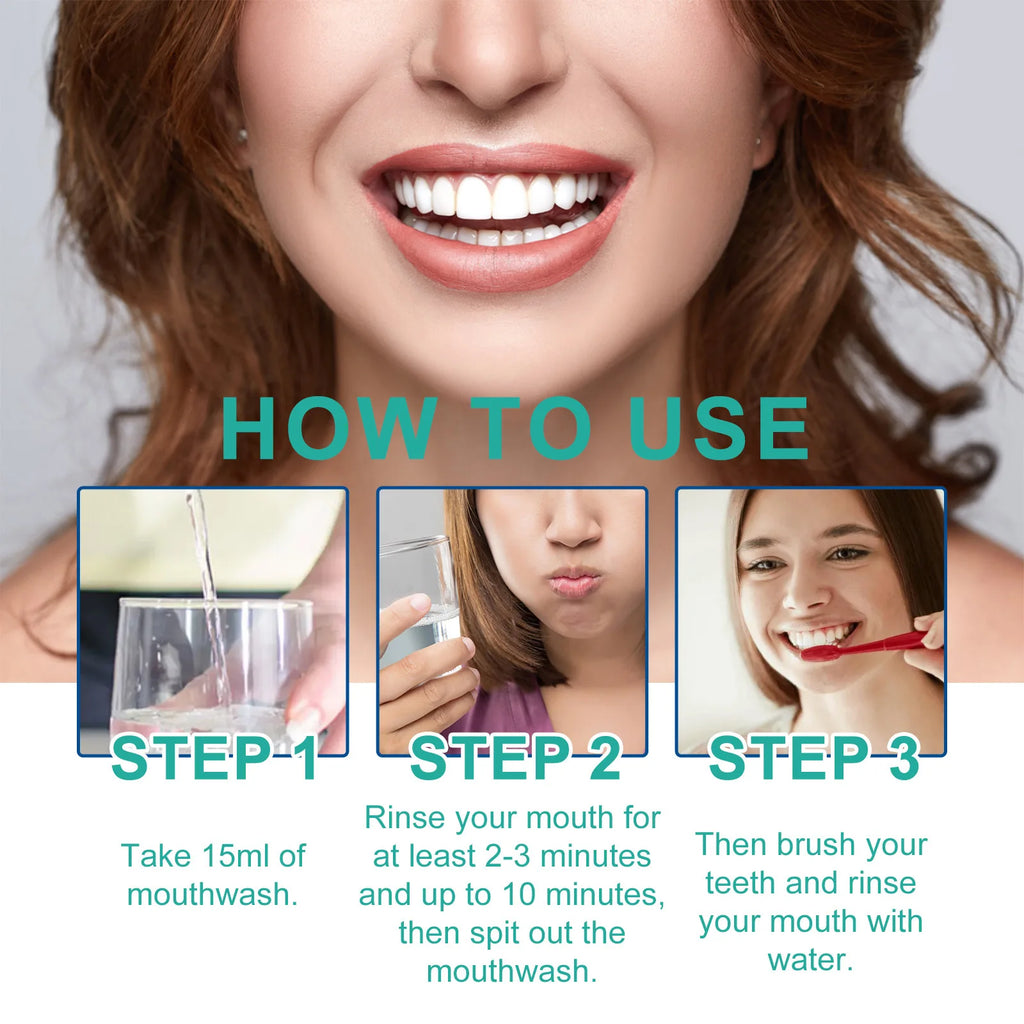 HOW TO USE

STEP 1

Take 15ml of mouthwash.

STEP 2

Rinse your mouth for at least 2-3 minutes and up to 10 minutes, then spit out the mouthwash.

STEP 3

Then brush your teeth and rinse your mouth with water.